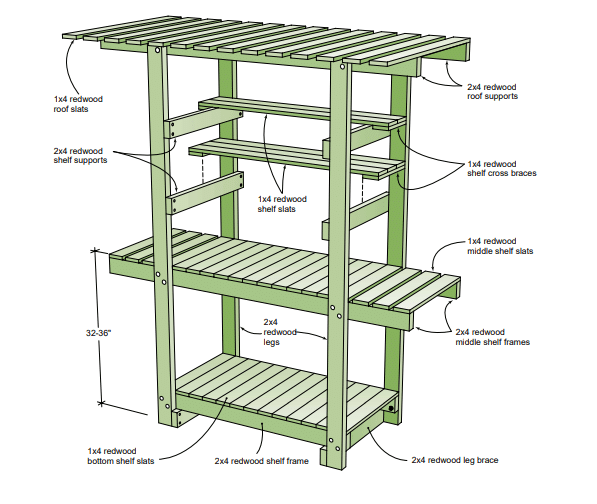 1x4 redwood roof slats

2x4 redwood roof supports

2x4 redwood shelf supports

1x4 redwood shelf cross braces

1x4 redwood shelf slats

1x4 redwood middle shelf slats

32-36"

2x4 redwood legs

2x4 redwood middle shelf frames

1x4 redwood bottom shelf slats

2x4 redwood shelf frame

2x4 redwood leg brace